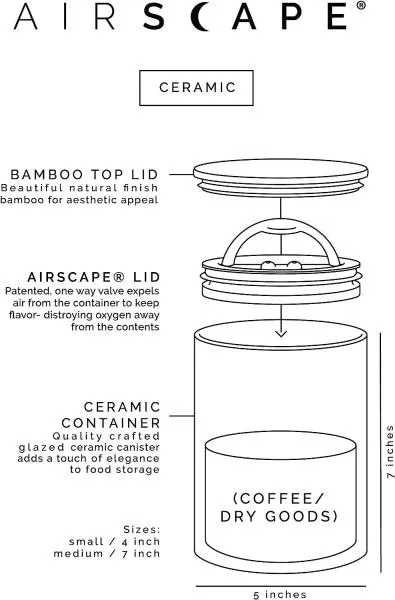 AIRSCAPE®

CERAMIC

BAMBOO TOP LID
Beautiful natural finish bamboo for aesthetic appeal

AIRSCAPE® LID
Patented, one way valve expels air from the container to keep flavor- distroying oxygen away from the contents

CERAMIC CONTAINER
Quality crafted glazed ceramic canister adds a touch of elegance to food storage

Sizes:
small / 4 inch
medium / 7 inch

(COFFEE/ DRY GOODS)

7 inches

5 inches